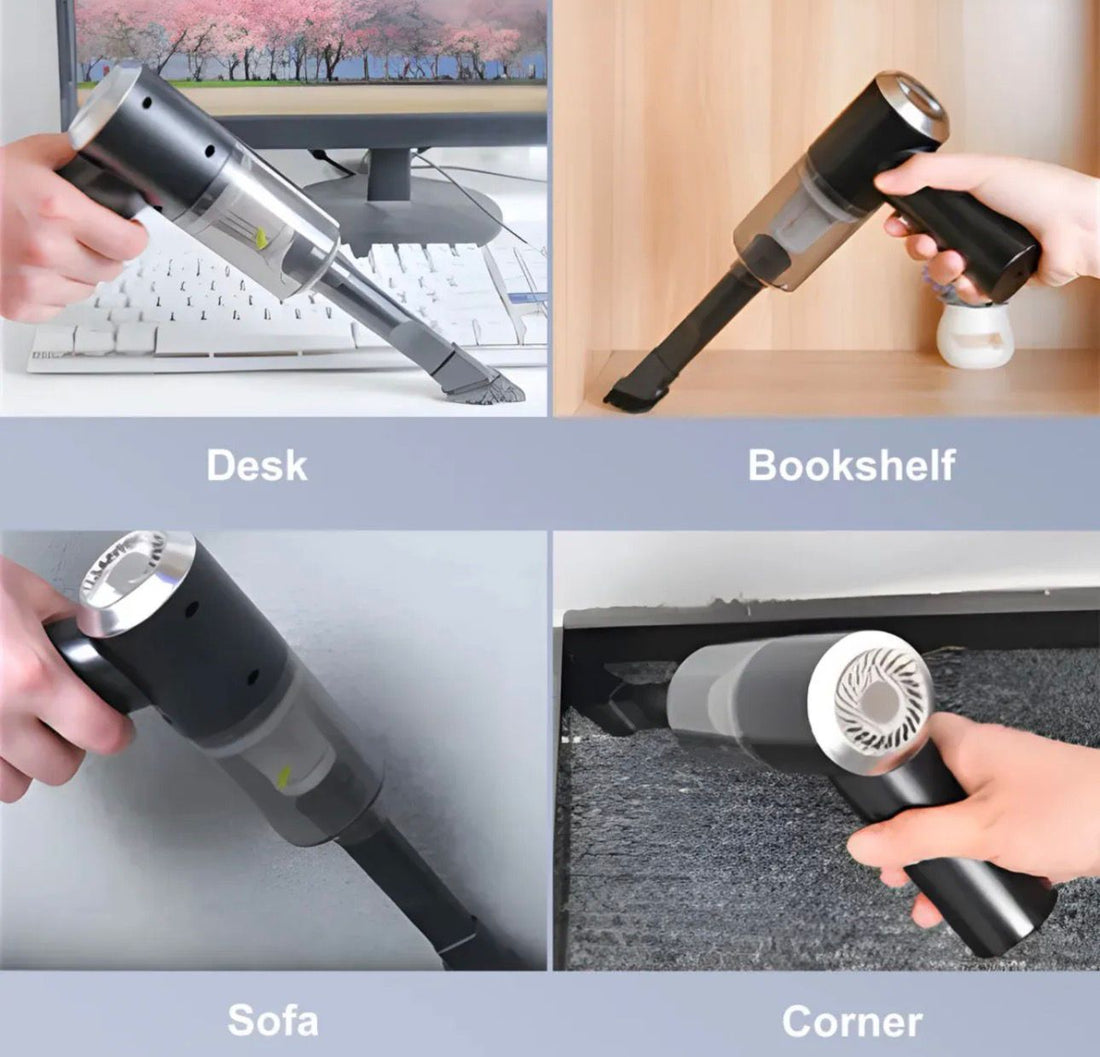 Desk

Bookshelf

Sofa

Corner